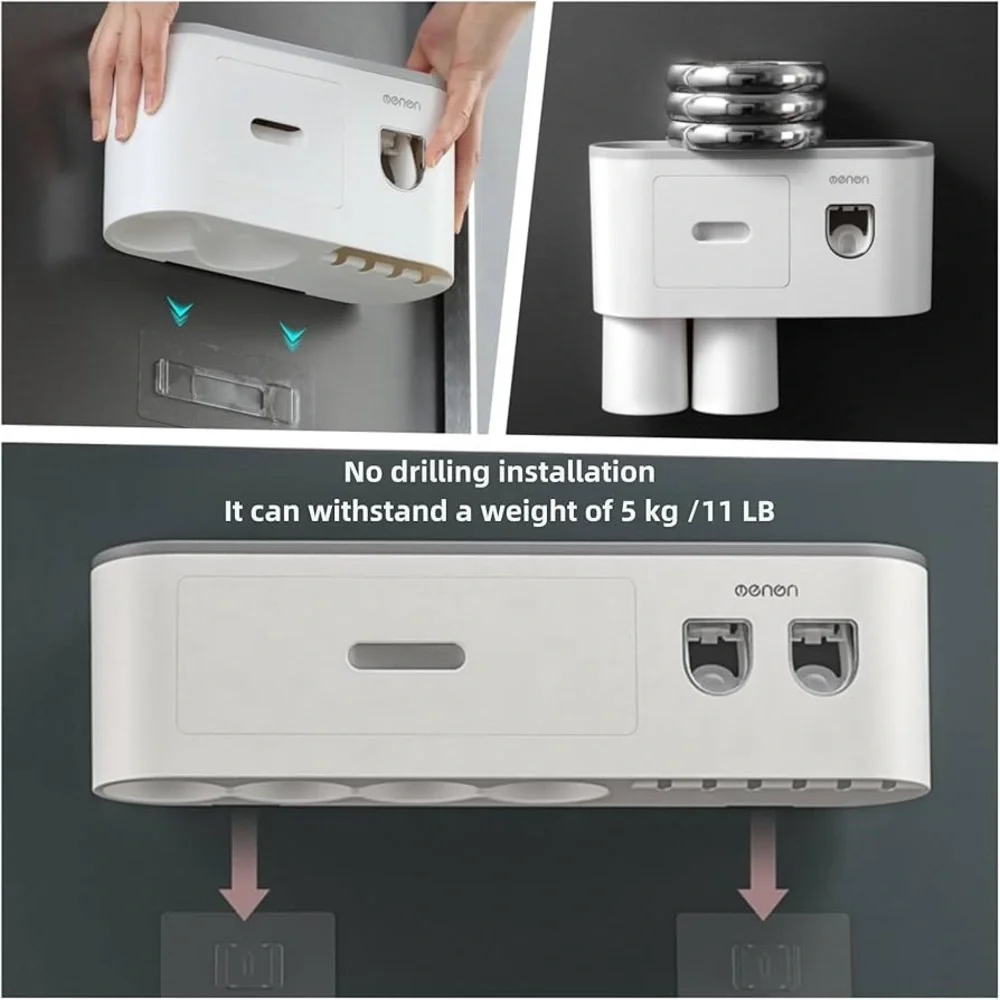 oenon

oenon

No drilling installation
It can withstand a weight of 5 kg /11 LB

oenon